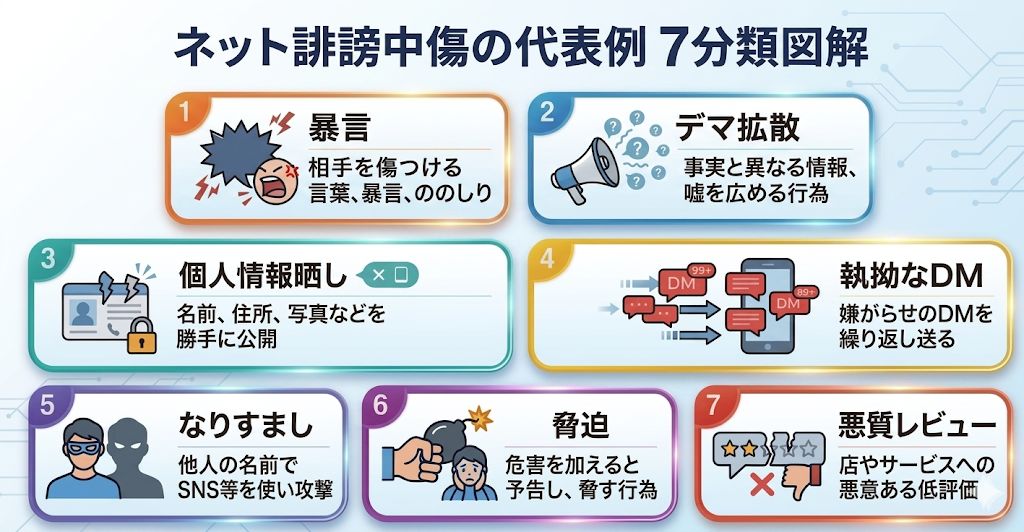 ネット誹謗中傷の代表例 7分類図解

1
暴言
相手を傷つける言葉、暴言、ののしり

2
デマ拡散
事実と異なる情報、嘘を広める行為

3
個人情報晒し
名前、住所、写真などを勝手に公開

4
DM 99+
DM 89+
執拗なDM
嫌がらせのDMを繰り返し送る

5
なりすまし
他人の名前でSNS等を使い攻撃

6
脅迫
危害を加えると予告し、脅す行為

7
悪質レビュー
店やサービスへの悪意ある低評価